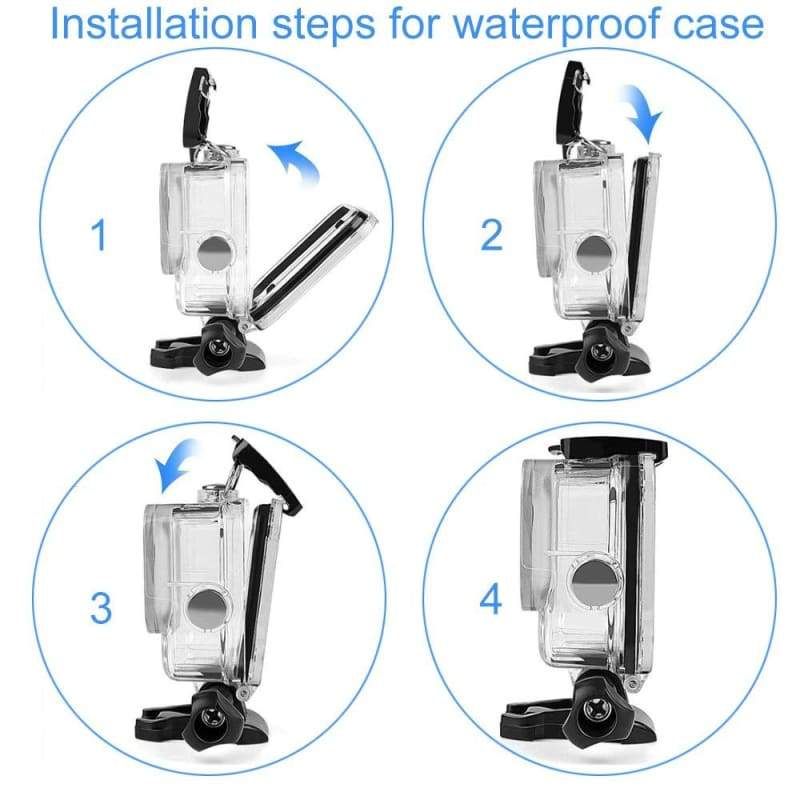 Installation steps for waterproof case

1

2

3

4