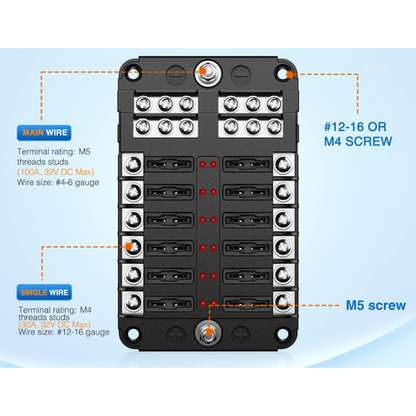 MAIN WIRE

Terminal rating: M5 threads studs
(100A, 32V DC Max)
Wire size: #4-6 gauge

#12-16 OR
M4 SCREW

SINGLE WIRE

Terminal rating: M4 threads studs
(30A, 32V DC Max)
Wire size: #12-16 gauge

M5 screw