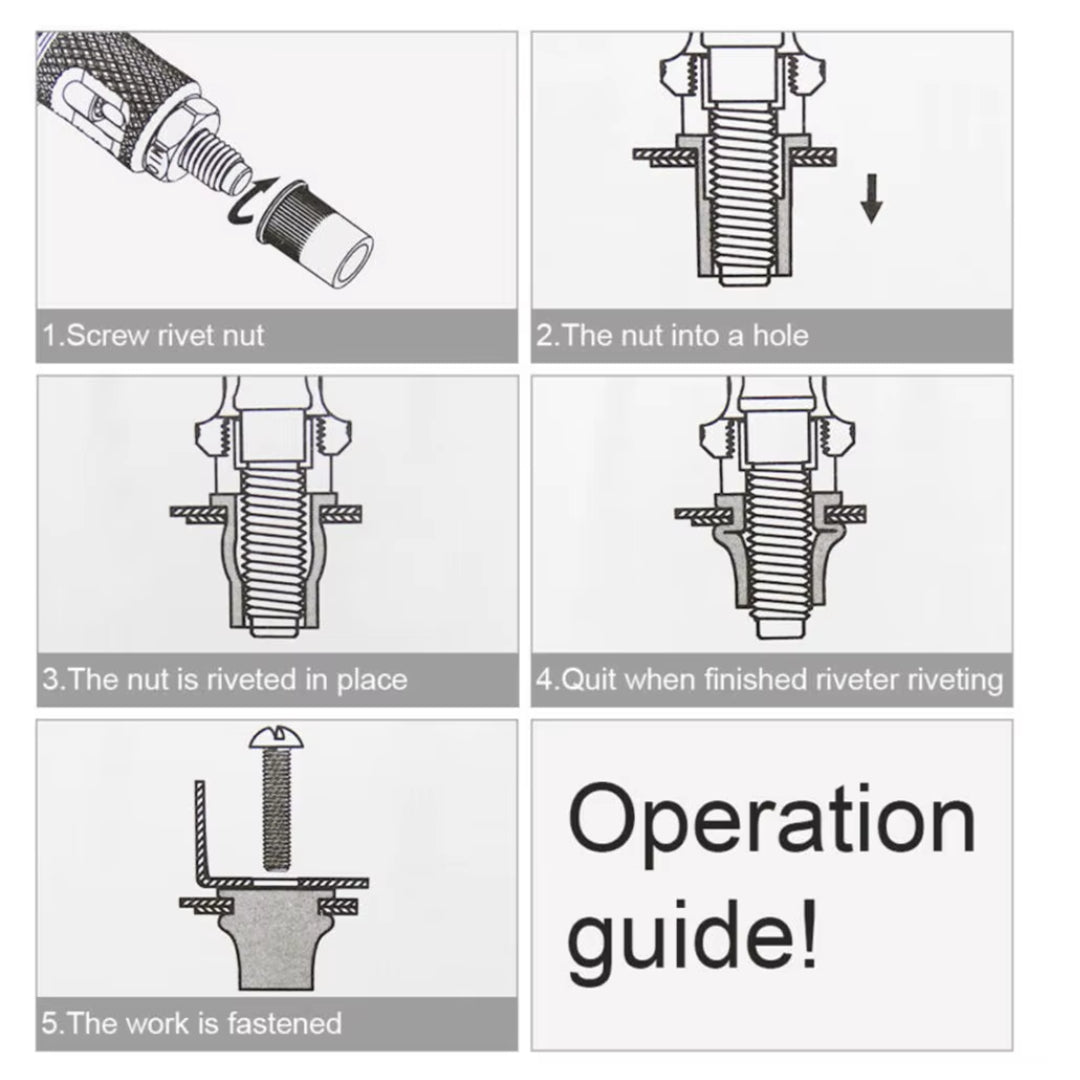 1.Screw rivet nut

2.The nut into a hole

3.The nut is riveted in place

4.Quit when finished riveter riveting

5.The work is fastened

Operation guide!