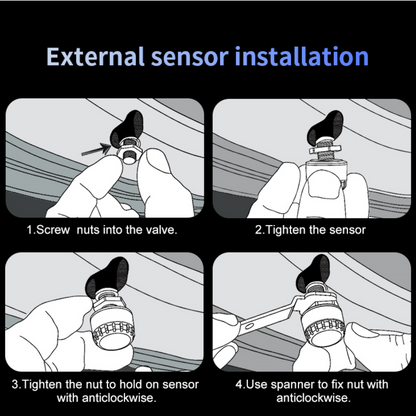 External sensor installation

1.Screw nuts into the valve.

2.Tighten the sensor

3.Tighten the nut to hold on sensor with anticlockwise.

4.Use spanner to fix nut with anticlockwise.