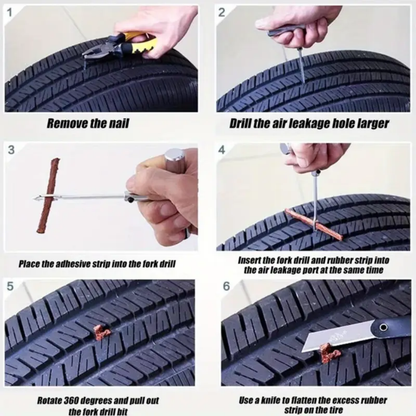 1

Remove the nail

2

Drill the air leakage hole larger

3

Place the adhesive strip into the fork drill

4

Insert the fork drill and rubber strip into the air leakage port at the same time

5

Rotate 360 degrees and pull out the fork drill bit

6

Use a knife to flatten the excess rubber strip on the tire